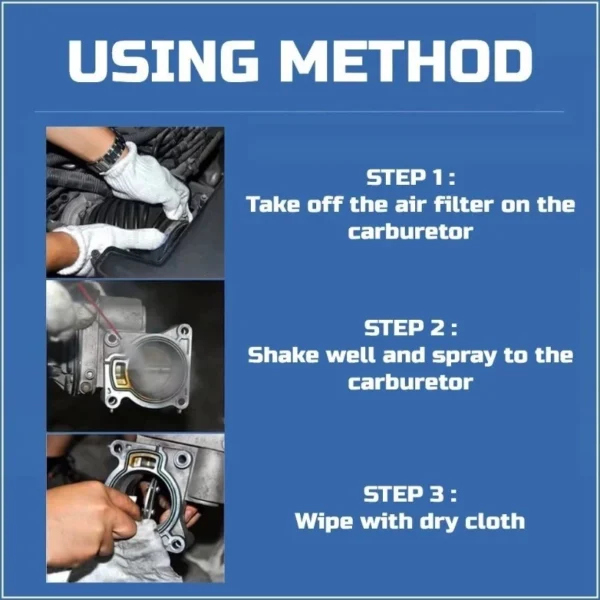 USING METHOD

STEP 1 :
Take off the air filter on the carburetor

STEP 2 :
Shake well and spray to the carburetor

STEP 3 :
Wipe with dry cloth